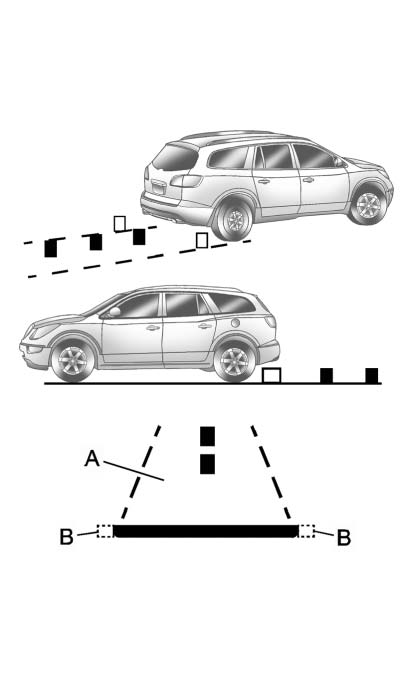 A
B
B