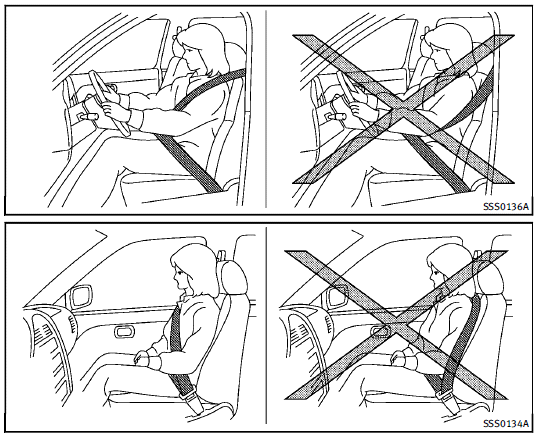 SSS0136A

SSS0134A